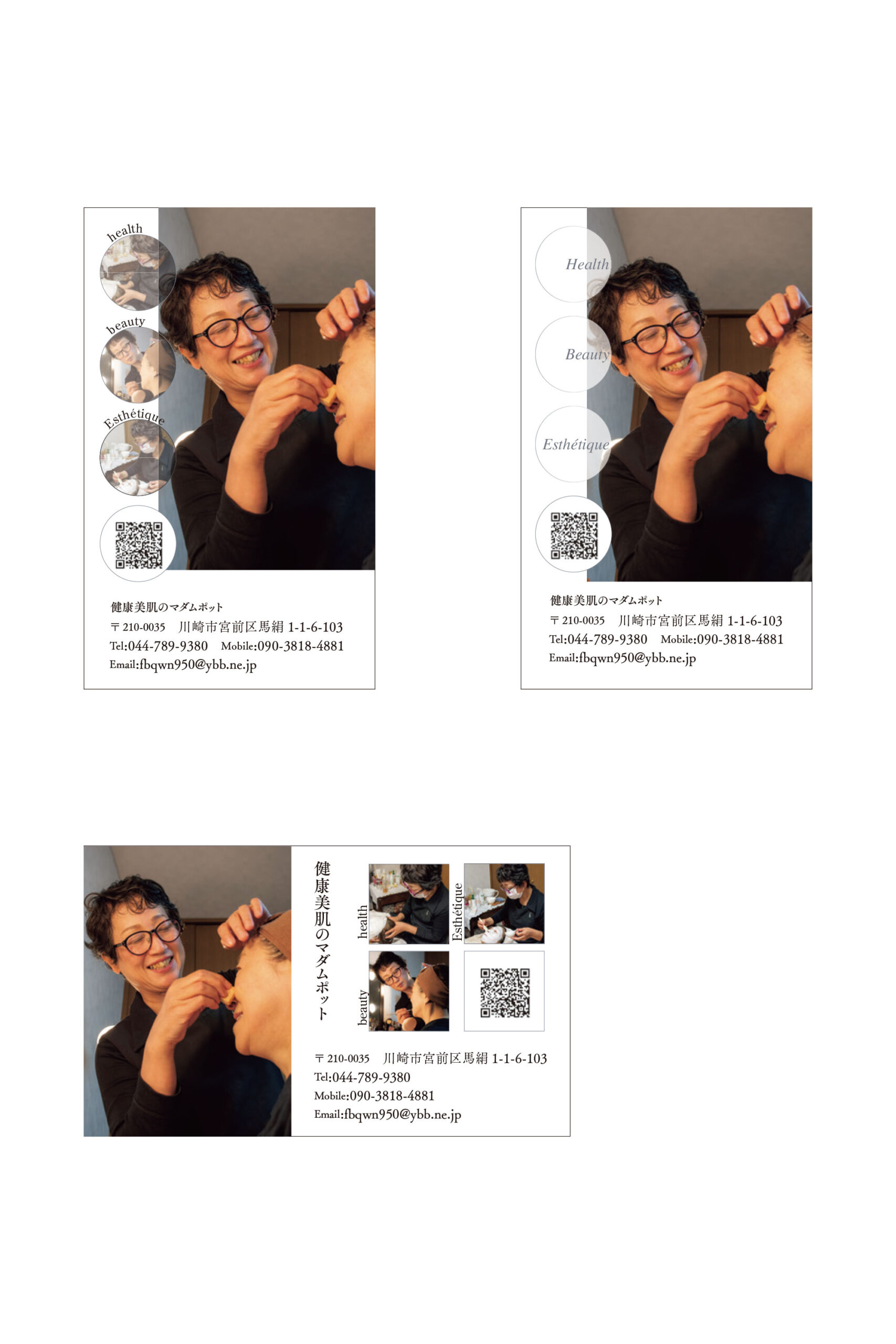 health

beauty

Esthétique

健康美肌のマダムポット

〒210-0035 川崎市宮前区馬絹 1-1-6-103

Tel:044-789-9380 Mobile:090-3818-4881

Email:fbqwn950@ybb.ne.jp

Health

Beauty

Esthétique

健康美肌のマダムポット

〒210-0035 川崎市宮前区馬絹 1-1-6-103

Tel:044-789-9380 Mobile:090-3818-4881

Email:fbqwn950@ybb.ne.jp

健康美肌のマダムポット

health

Esthétique

beauty

〒210-0035 川崎市宮前区馬絹 1-1-6-103

Tel:044-789-9380

Mobile:090-3818-4881

Email:fbqwn950@ybb.ne.jp